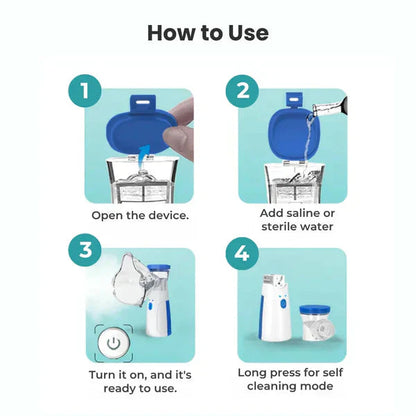 How to Use

1

Open the device.

2

Add saline or sterile water

3

Turn it on, and it's ready to use.

4

Long press for self cleaning mode